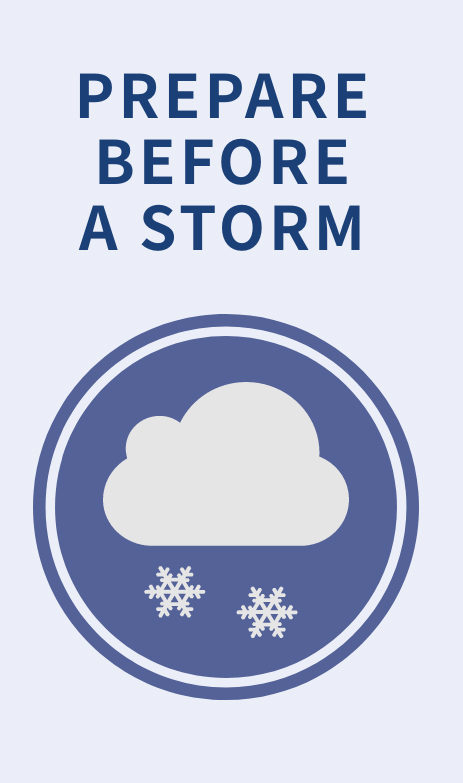 PREPARE BEFORE A STORM